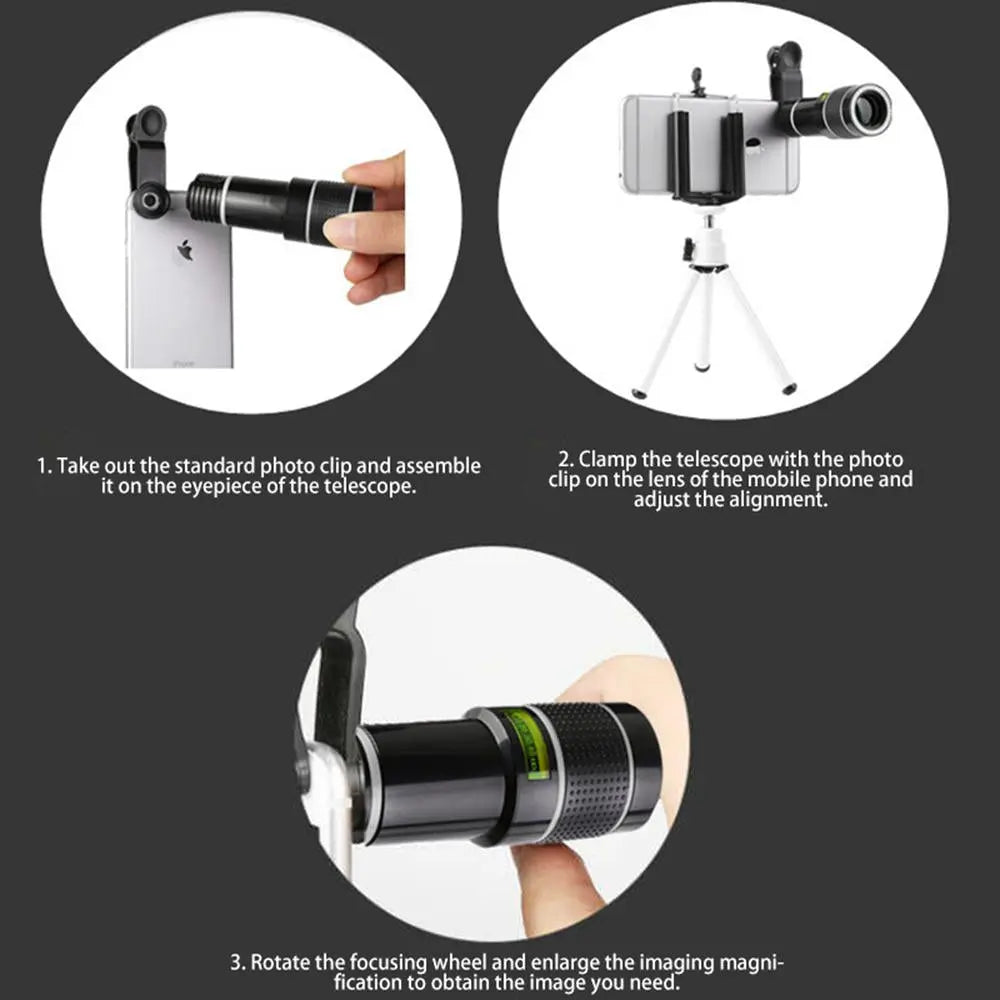 1. Take out the standard photo clip and assemble it on the eyepiece of the telescope.

2. Clamp the telescope with the photo clip on the lens of the mobile phone and adjust the alignment.

3. Rotate the focusing wheel and enlarge the imaging magnification to obtain the image you need.