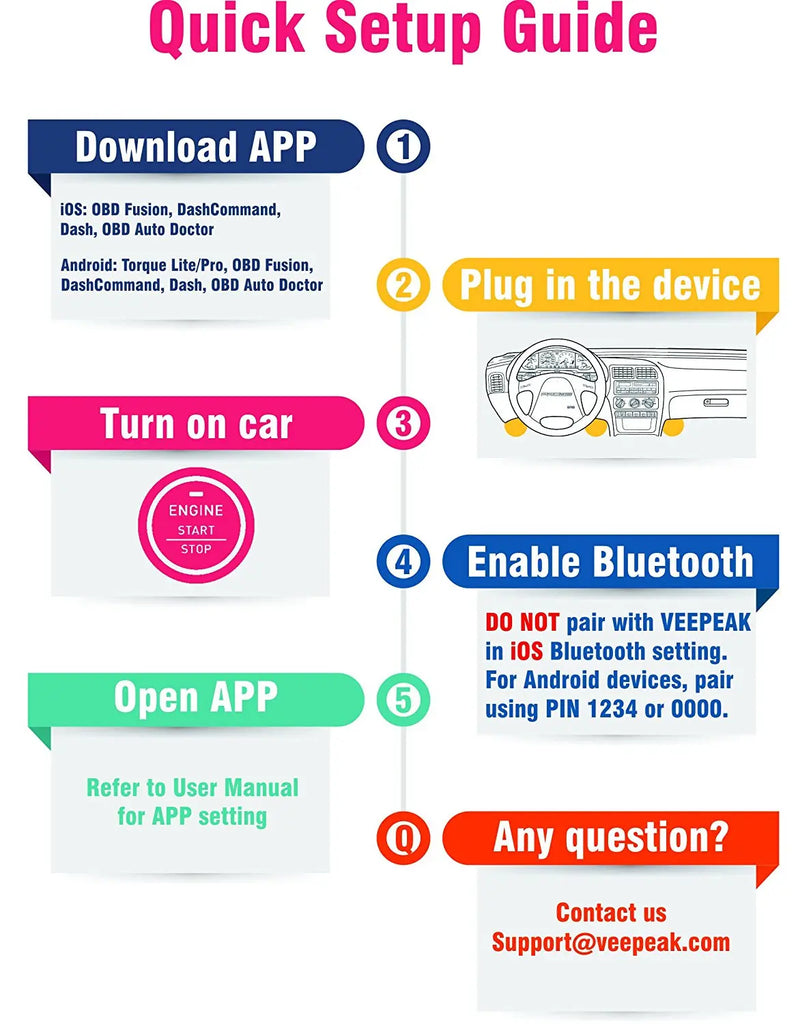 Quick Setup Guide

Download APP

1

iOS: OBD Fusion, DashCommand, Dash, OBD Auto Doctor

Android: Torque Lite/Pro, OBD Fusion, DashCommand, Dash, OBD Auto Doctor

2

Plug in the device

Turn on car

3

ENGINE
START
STOP

4

Enable Bluetooth

DO NOT pair with VEEPEAK in iOS Bluetooth setting. For Android devices, pair using PIN 1234 or 0000.

Open APP

5

Refer to User Manual for APP setting

Q

Any question?

Contact us
Support@veepeak.com