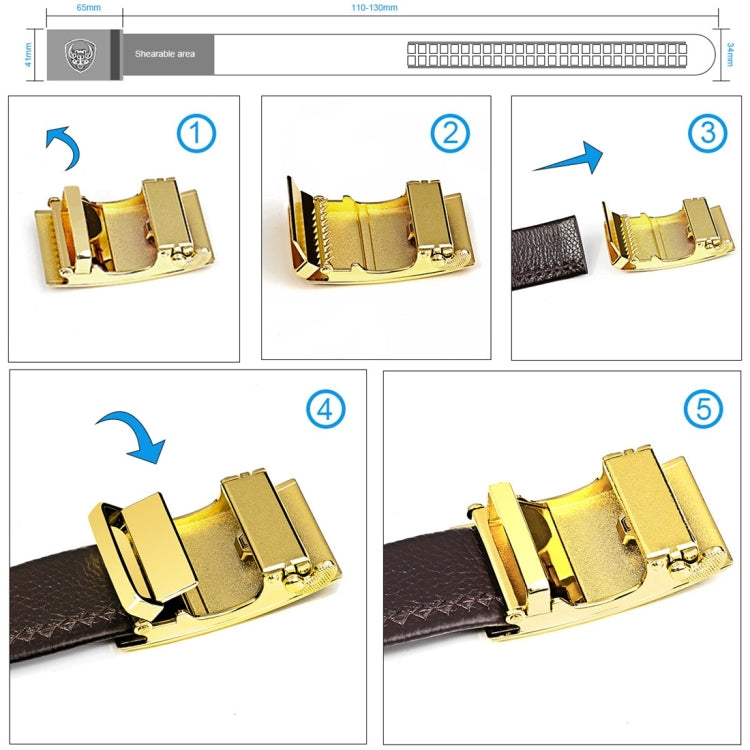 65mm

110-130mm

41mm

Shearable area

34mm

1

2

3

4

5