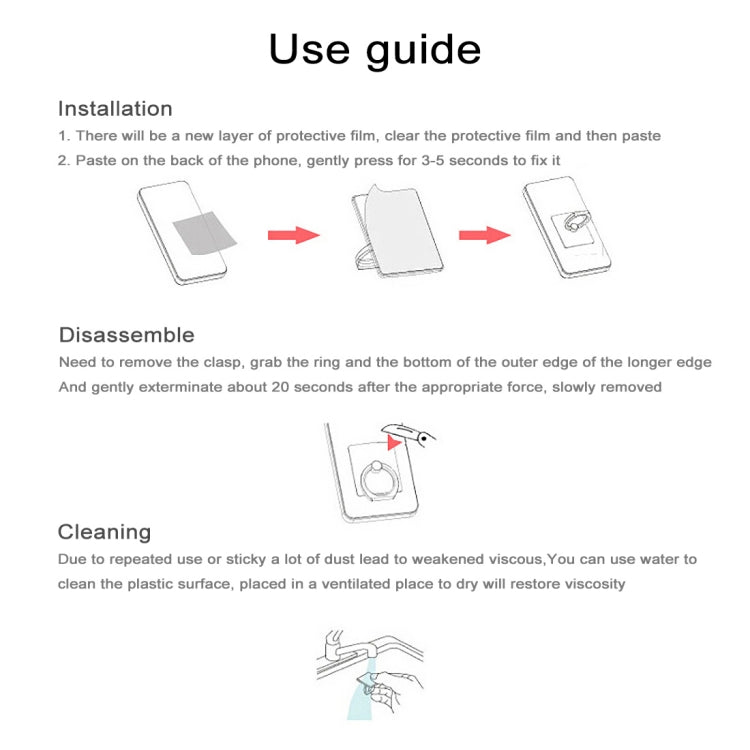 Use guide

Installation

1. There will be a new layer of protective film, clear the protective film and then paste

2. Paste on the back of the phone, gently press for 3-5 seconds to fix it

Disassemble

Need to remove the clasp, grab the ring and the bottom of the outer edge of the longer edge And gently exterminate about 20 seconds after the appropriate force, slowly removed

Cleaning

Due to repeated use or sticky a lot of dust lead to weakened viscous,You can use water to clean the plastic surface, placed in a ventilated place to dry will restore viscosity