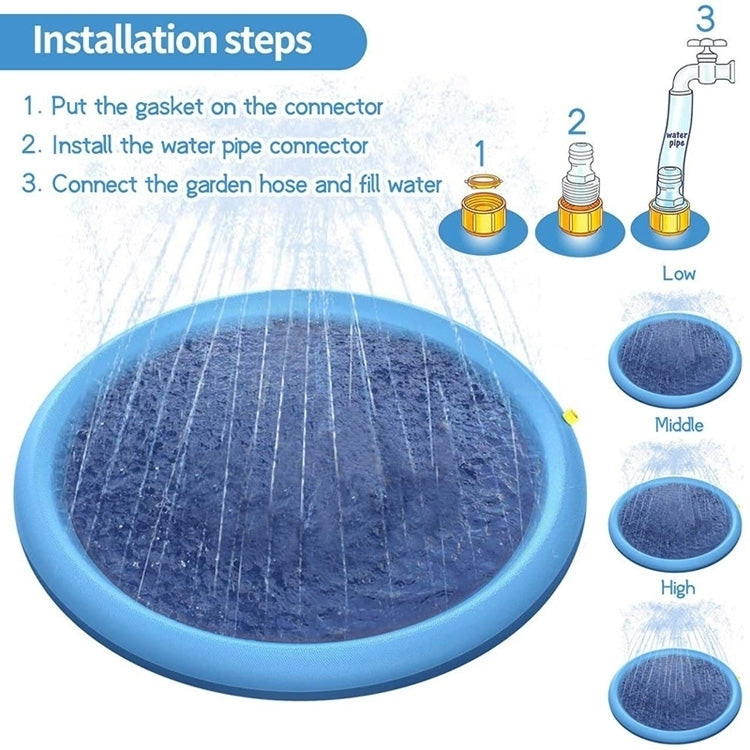 Installation steps

1. Put the gasket on the connector
2. Install the water pipe connector
3. Connect the garden hose and fill water

1

2

3

water pipe

Low

Middle

High