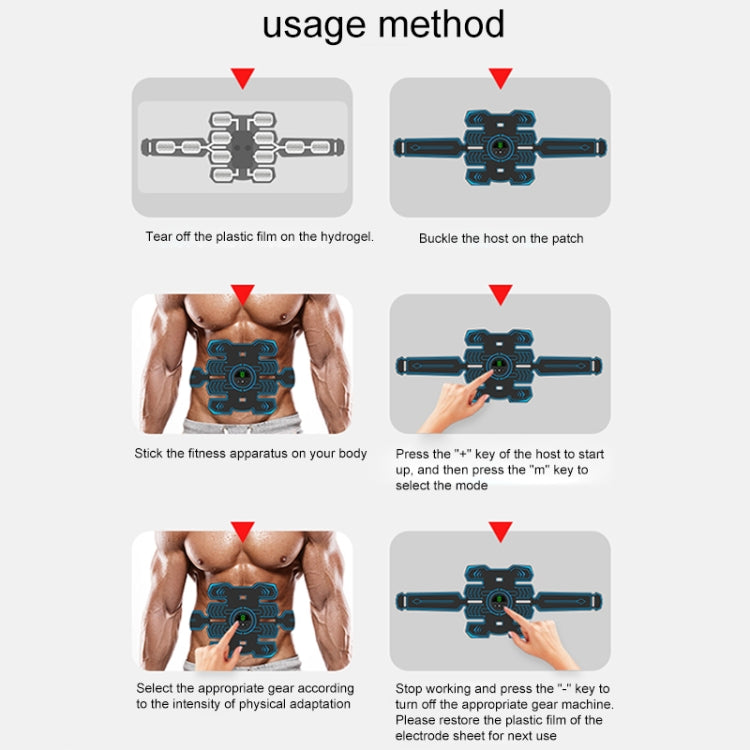 usage method

Tear off the plastic film on the hydrogel.

Buckle the host on the patch

Stick the fitness apparatus on your body

Press the "+" key of the host to start up, and then press the "m" key to select the mode

Select the appropriate gear according to the intensity of physical adaptation

Stop working and press the "-" key to turn off the appropriate gear machine. Please restore the plastic film of the electrode sheet for next use