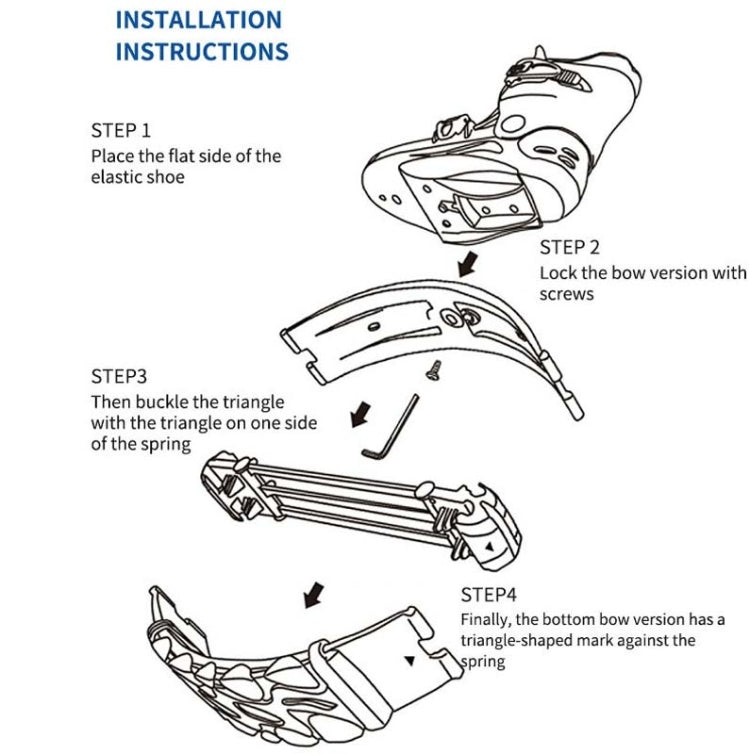 INSTALLATION INSTRUCTIONS

STEP 1
Place the flat side of the elastic shoe

STEP 2
Lock the bow version with screws

STEP3
Then buckle the triangle with the triangle on one side of the spring

STEP4
Finally, the bottom bow version has a triangle-shaped mark against the spring