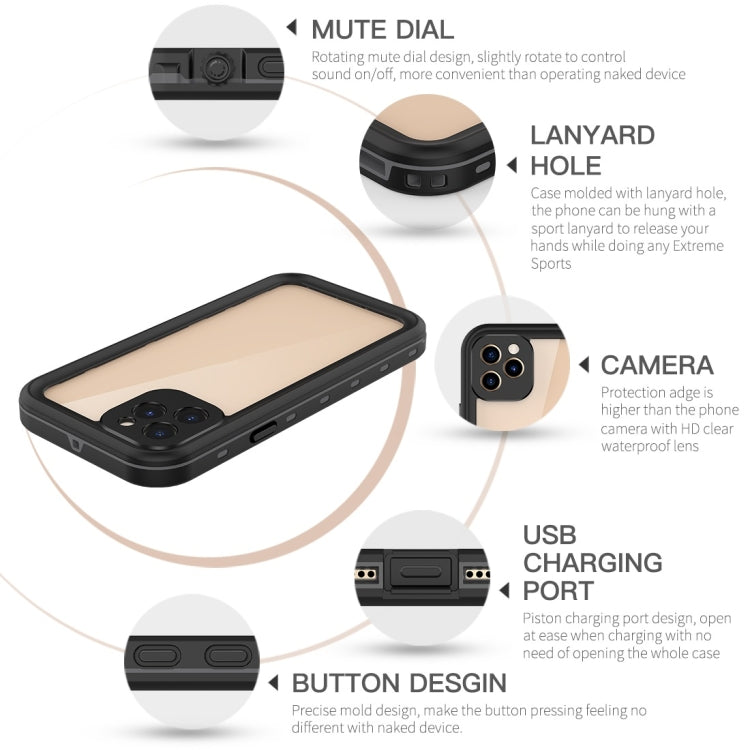 MUTE DIAL
Rotating mute dial design, slightly rotate to control sound on/off, more convenient than operating naked device

LANYARD HOLE
Case molded with lanyard hole, the phone can be hung with a sport lanyard to release your hands while doing any Extreme Sports

CAMERA
Protection adge is higher than the phone camera with HD clear waterproof lens

USB CHARGING PORT
Piston charging port design, open at ease when charging with no need of opening the whole case

BUTTON DESGIN
Precise mold design, make the button pressing feeling no different with naked device.