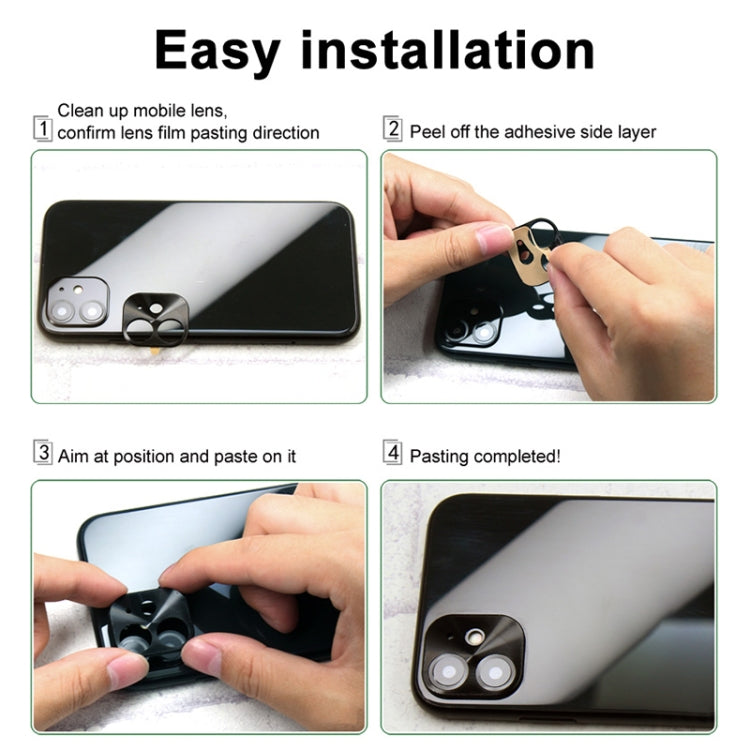 Easy installation

1 Clean up mobile lens, confirm lens film pasting direction

2 Peel off the adhesive side layer

3 Aim at position and paste on it

4 Pasting completed!