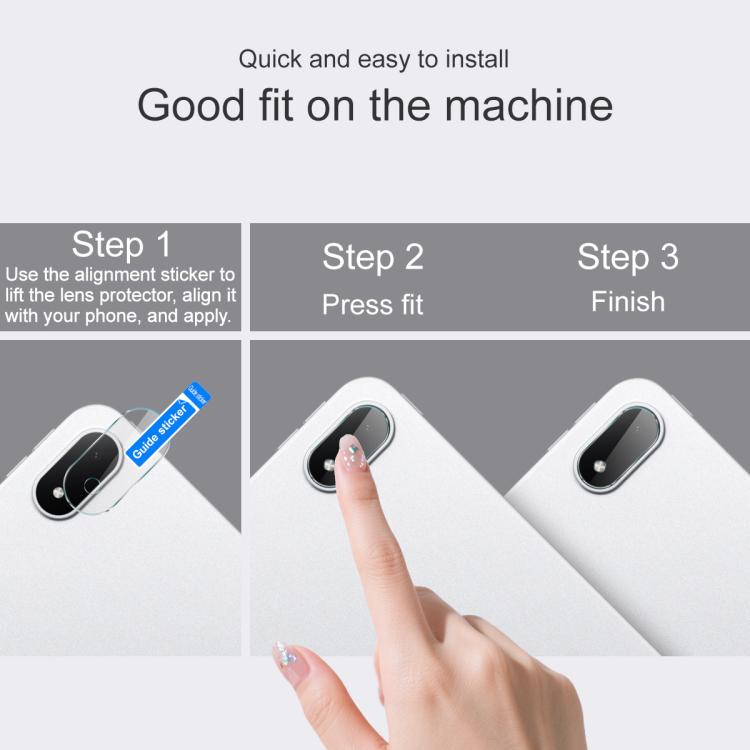 Quick and easy to install

Good fit on the machine

Step 1
Use the alignment sticker to lift the lens protector, align it with your phone, and apply.

Step 2
Press fit

Step 3
Finish

Guide sticker

Guide sticker