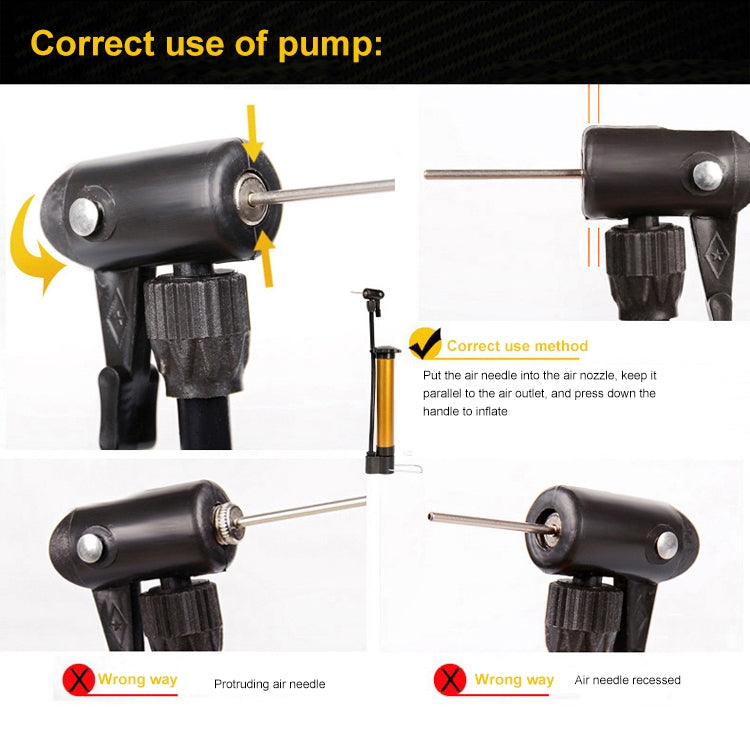 Correct use of pump:

Correct use method

Put the air needle into the air nozzle, keep it parallel to the air outlet, and press down the handle to inflate

Wrong way

Protruding air needle

Wrong way

Air needle recessed