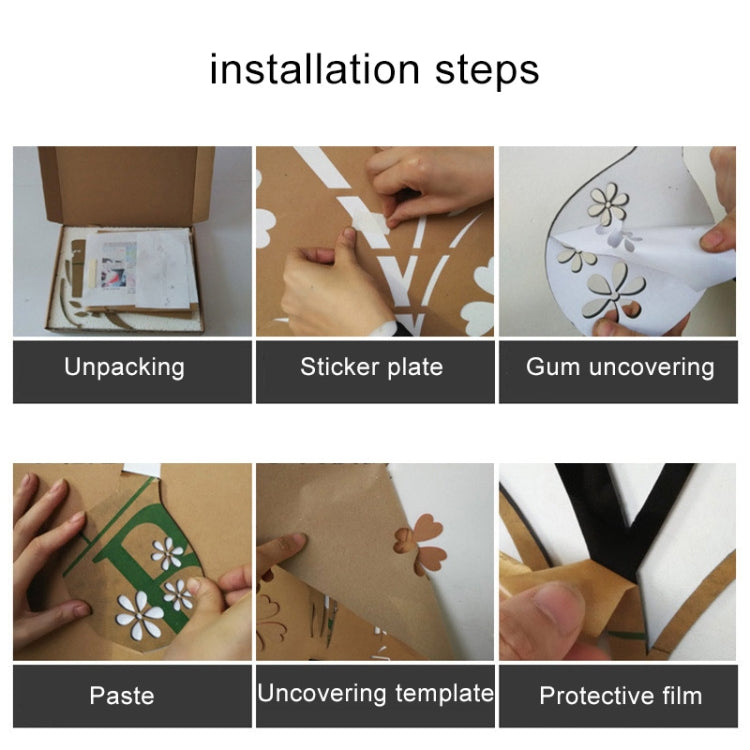 installation steps

Unpacking

Sticker plate

Gum uncovering

Paste

Uncovering template

Protective film