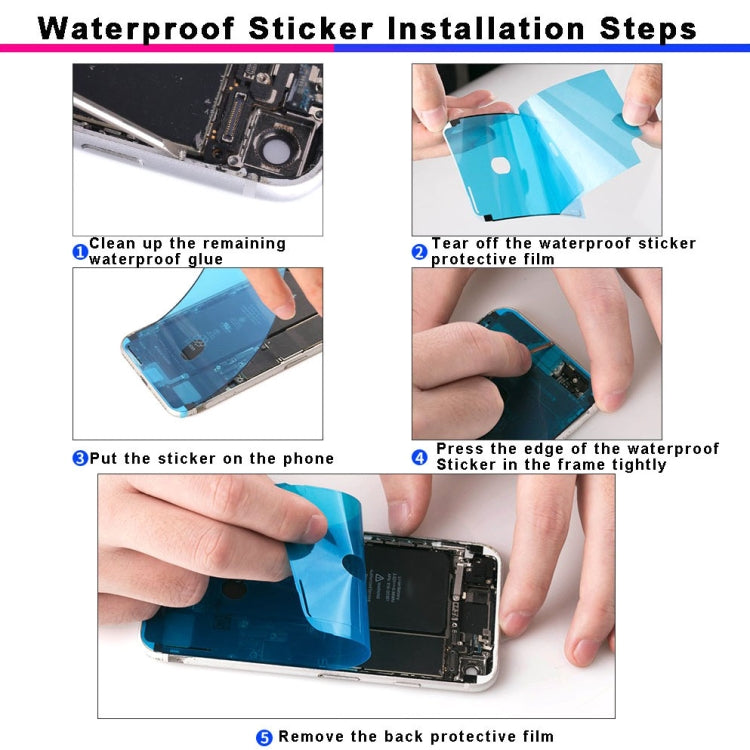 Waterproof Sticker Installation Steps

1 Clean up the remaining waterproof glue

2 Tear off the waterproof sticker protective film

3 Put the sticker on the phone

4 Press the edge of the waterproof Sticker in the frame tightly

5 Remove the back protective film