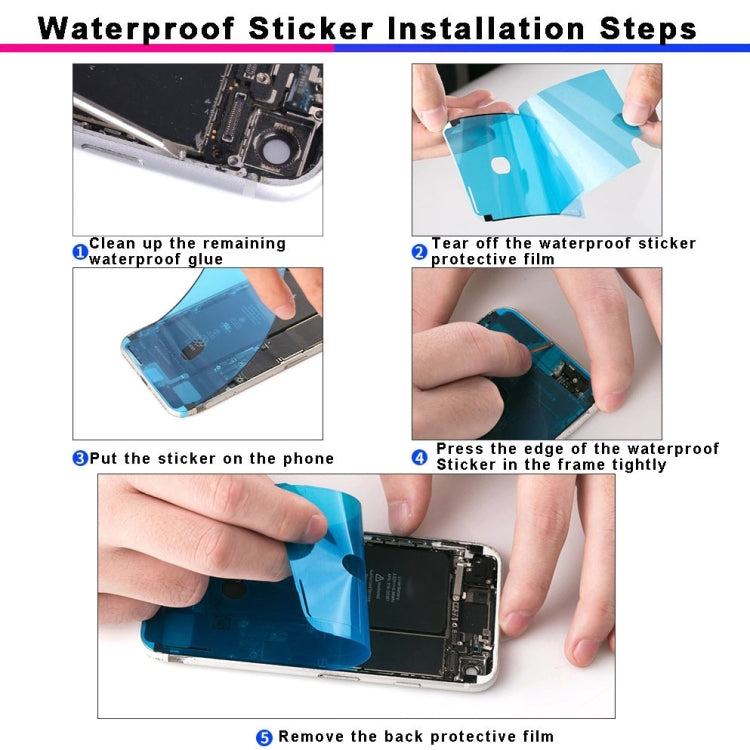 Waterproof Sticker Installation Steps

1 Clean up the remaining waterproof glue

2 Tear off the waterproof sticker protective film

3 Put the sticker on the phone

4 Press the edge of the waterproof Sticker in the frame tightly

5 Remove the back protective film