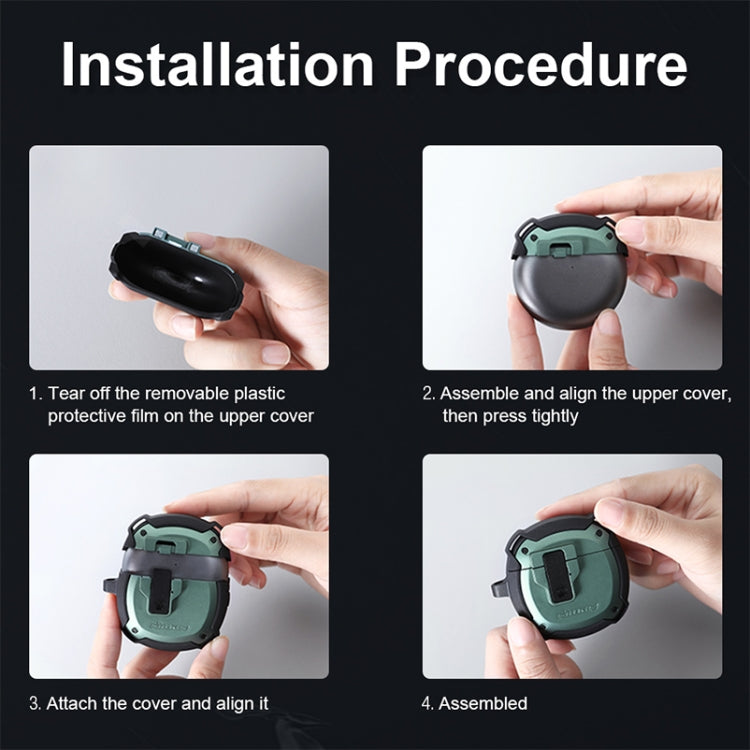 Installation Procedure

1. Tear off the removable plastic protective film on the upper cover

2. Assemble and align the upper cover, then press tightly

3. Attach the cover and align it

4. Assembled