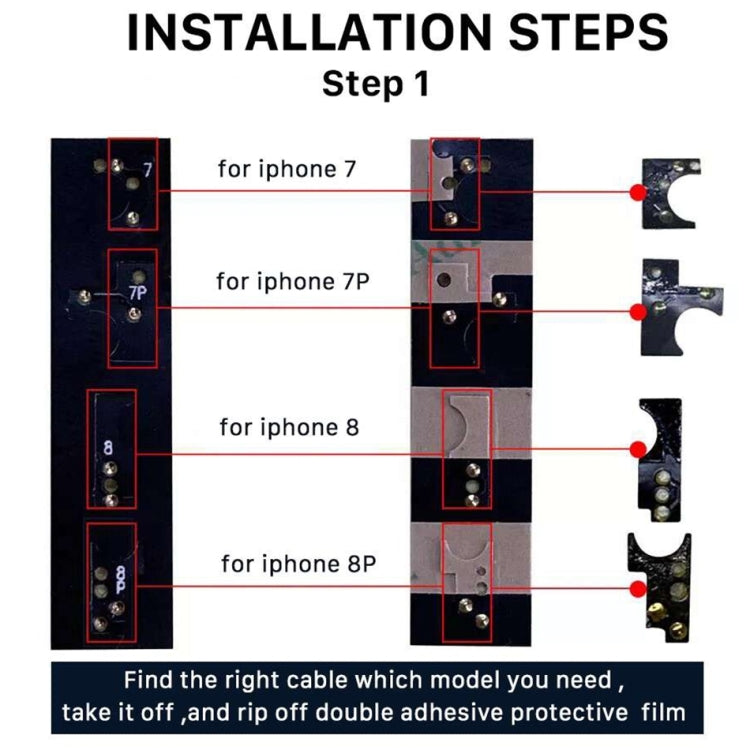 INSTALLATION STEPS
Step 1

7
for iphone 7

7P
for iphone 7P

8
for iphone 8

8P
for iphone 8P

Find the right cable which model you need , take it off ,and rip off double adhesive protective film