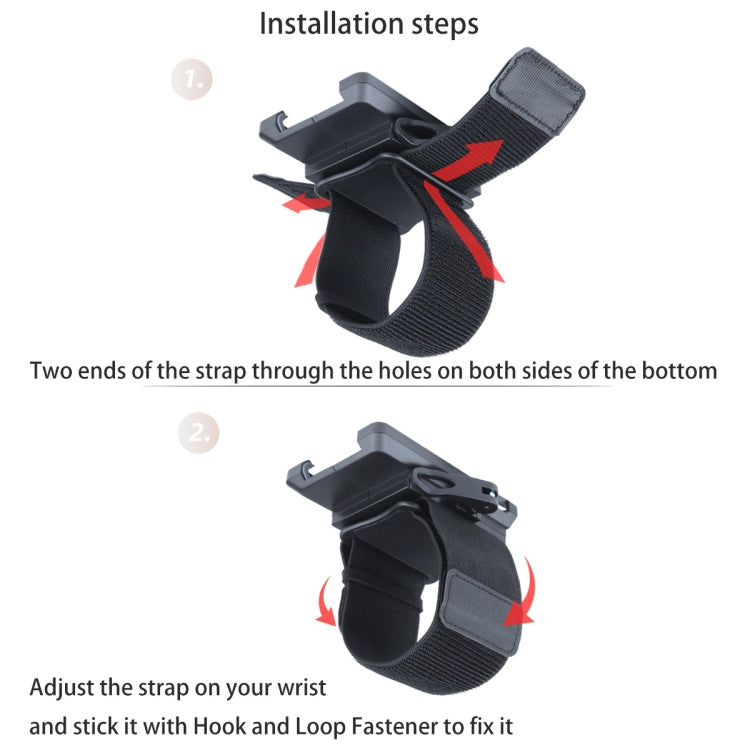 Installation steps

1.

Two ends of the strap through the holes on both sides of the bottom

2.

Adjust the strap on your wrist
and stick it with Hook and Loop Fastener to fix it