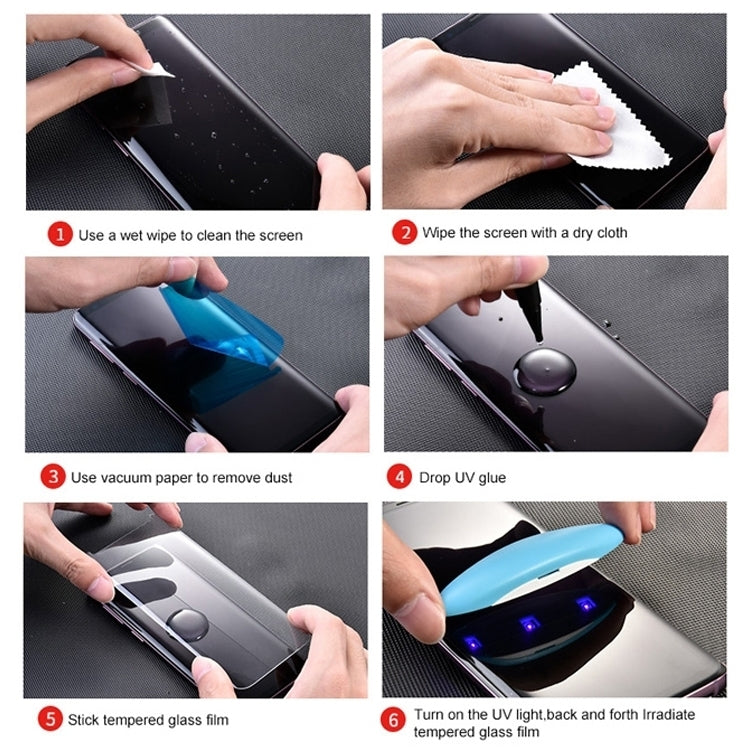 1 Use a wet wipe to clean the screen

2 Wipe the screen with a dry cloth

3 Use vacuum paper to remove dust

4 Drop UV glue

5 Stick tempered glass film

6 Turn on the UV light,back and forth Irradiate tempered glass film