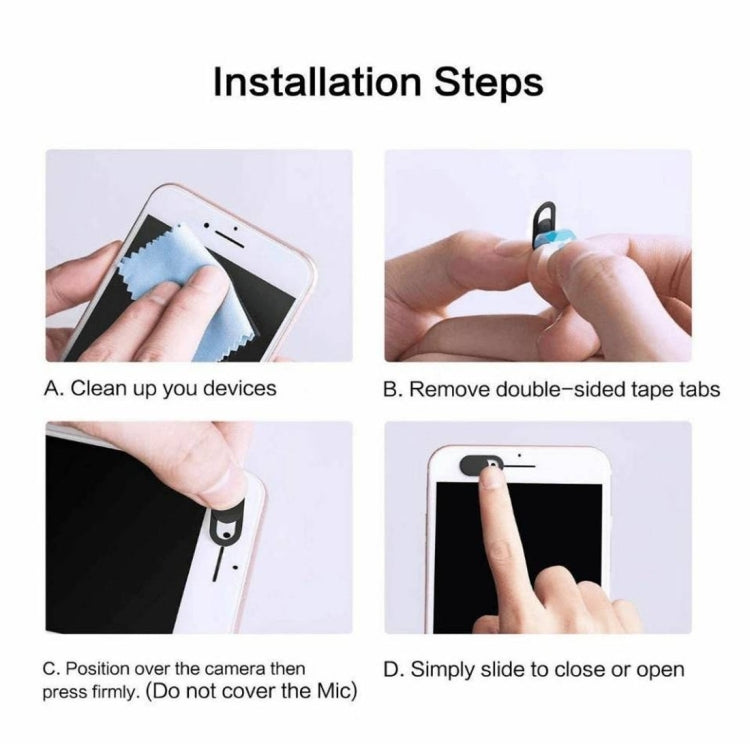 Installation Steps

A. Clean up you devices

B. Remove double-sided tape tabs

C. Position over the camera then press firmly. (Do not cover the Mic)

D. Simply slide to close or open