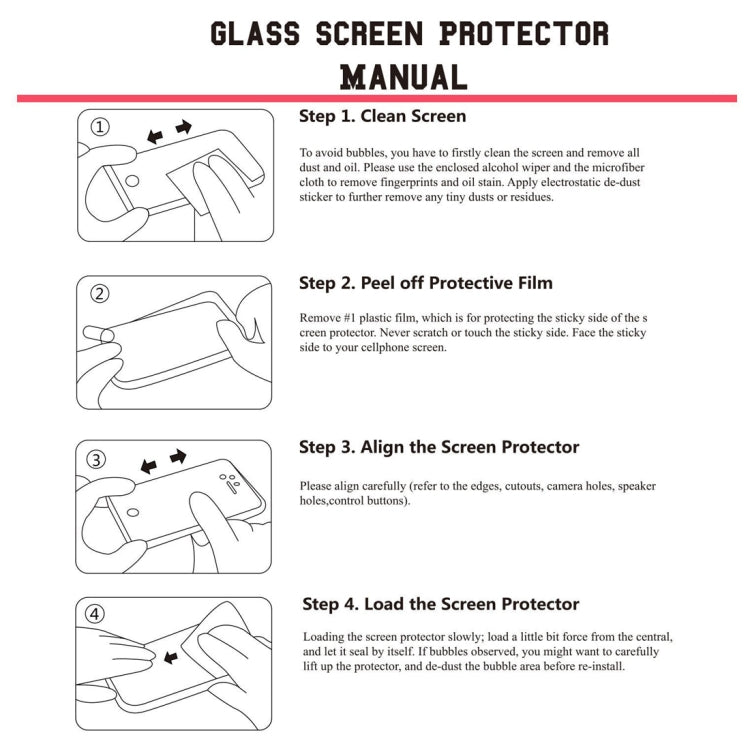 GLASS SCREEN PROTECTOR
MANUAL

①

Step 1. Clean Screen

To avoid bubbles, you have to firstly clean the screen and remove all dust and oil. Please use the enclosed alcohol wiper and the microfiber cloth to remove fingerprints and oil stain. Apply electrostatic de-dust sticker to further remove any tiny dusts or residues.

②

Step 2. Peel off Protective Film

Remove #1 plastic film, which is for protecting the sticky side of the s creen protector. Never scratch or touch the sticky side. Face the sticky side to your cellphone screen.

③

Step 3. Align the Screen Protector

Please align carefully (refer to the edges, cutouts, camera holes, speaker holes,control buttons).

④

Step 4. Load the Screen Protector

Loading the screen protector slowly; load a little bit force from the central, and let it seal by itself. If bubbles observed, you might want to carefully lift up the protector, and de-dust the bubble area before re-install.