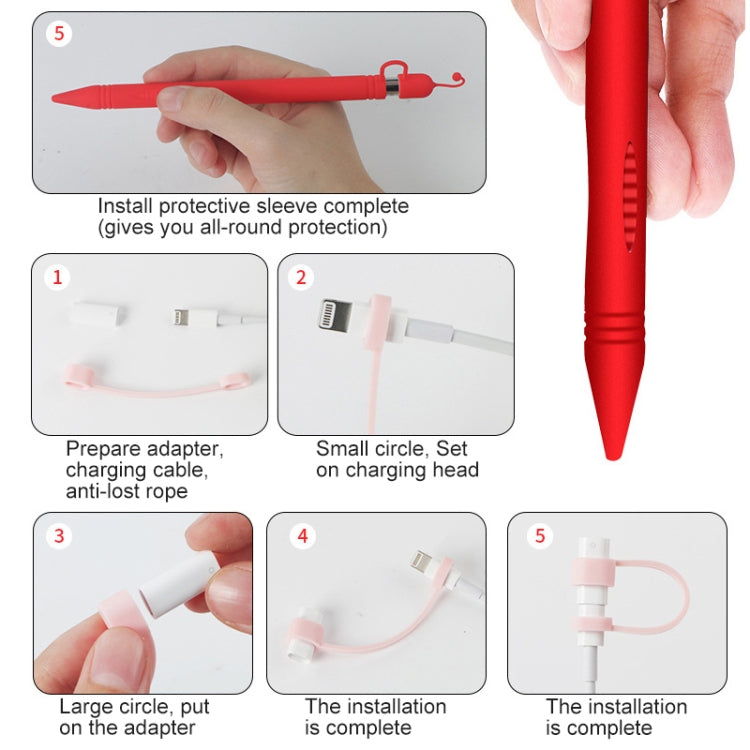 5

Install protective sleeve complete (gives you all-round protection)

1

Prepare adapter, charging cable, anti-lost rope

2

Small circle, Set on charging head

3

Large circle, put on the adapter

4

The installation is complete

5

The installation is complete