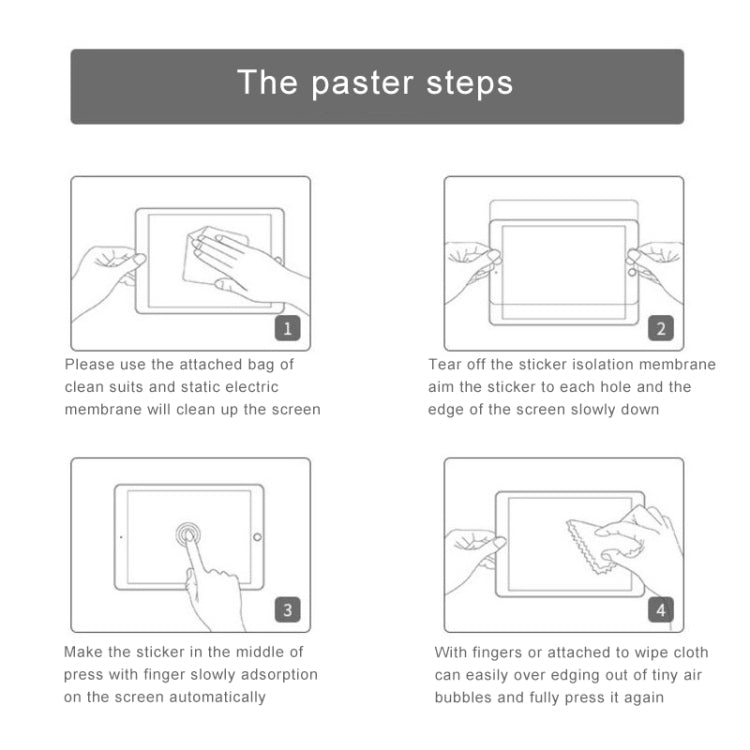 The paster steps

1

Please use the attached bag of clean suits and static electric membrane will clean up the screen

2

Tear off the sticker isolation membrane aim the sticker to each hole and the edge of the screen slowly down

3

Make the sticker in the middle of press with finger slowly adsorption on the screen automatically

4

With fingers or attached to wipe cloth can easily over edging out of tiny air bubbles and fully press it again