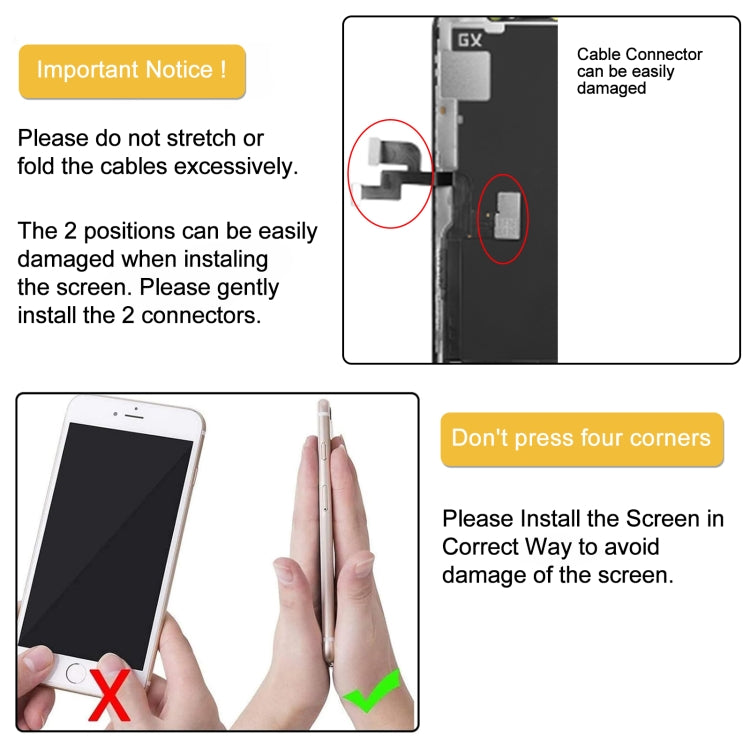 Important Notice !

Please do not stretch or fold the cables excessively.

The 2 positions can be easily damaged when instaling the screen. Please gently install the 2 connectors.

GX

Cable Connector can be easily damaged

Don't press four corners

Please Install the Screen in Correct Way to avoid damage of the screen.