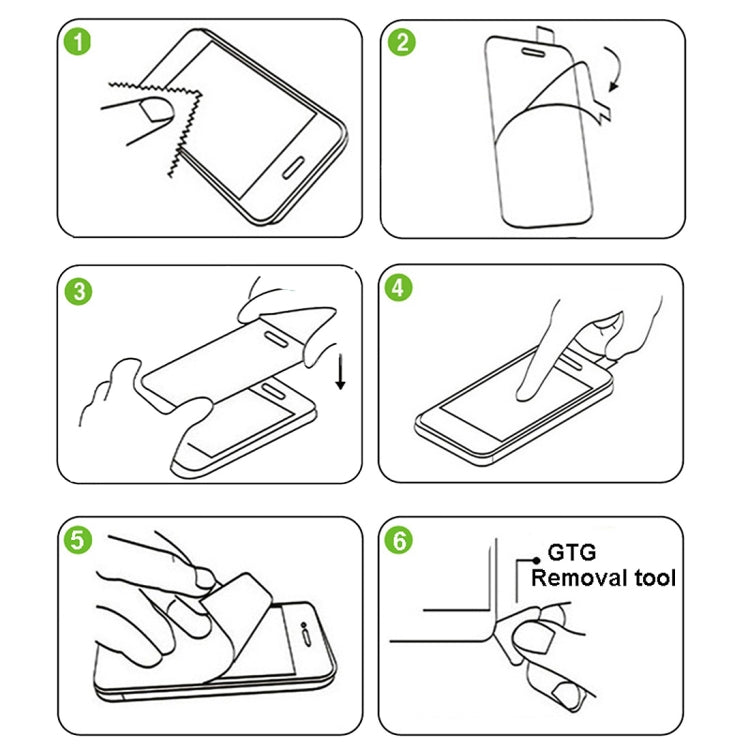 1

2

3

4

5

6

GTG
Removal tool