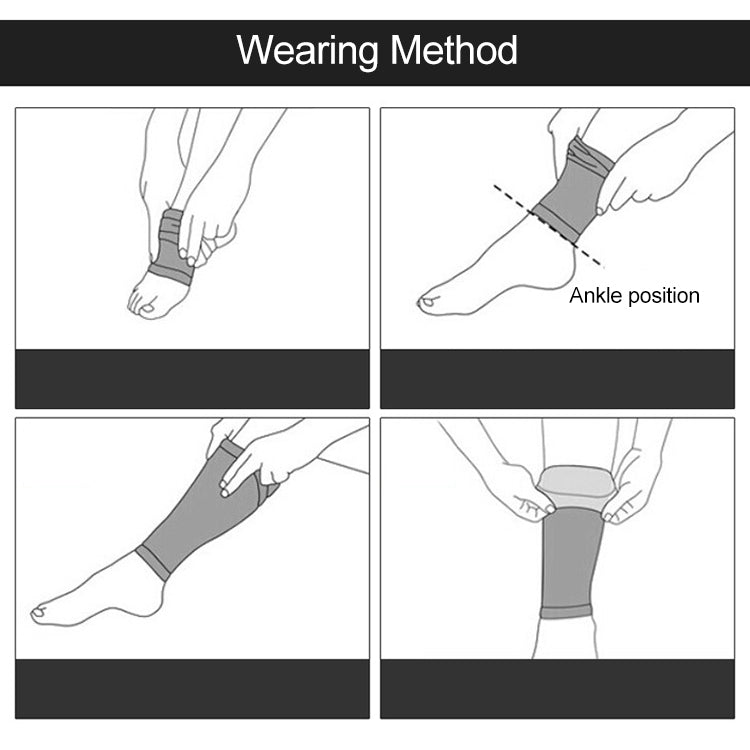 Wearing Method

Ankle position