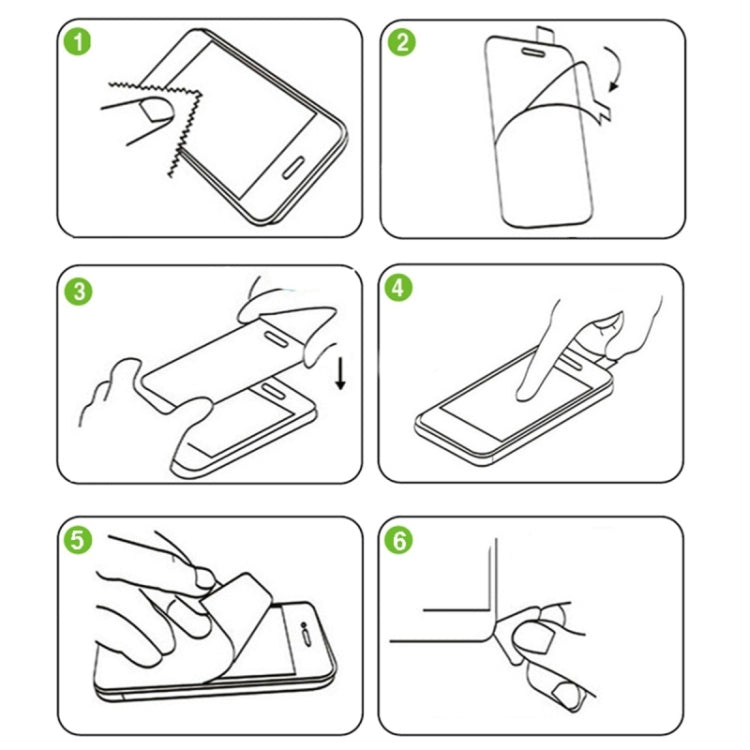 1

2

3

4

5

6