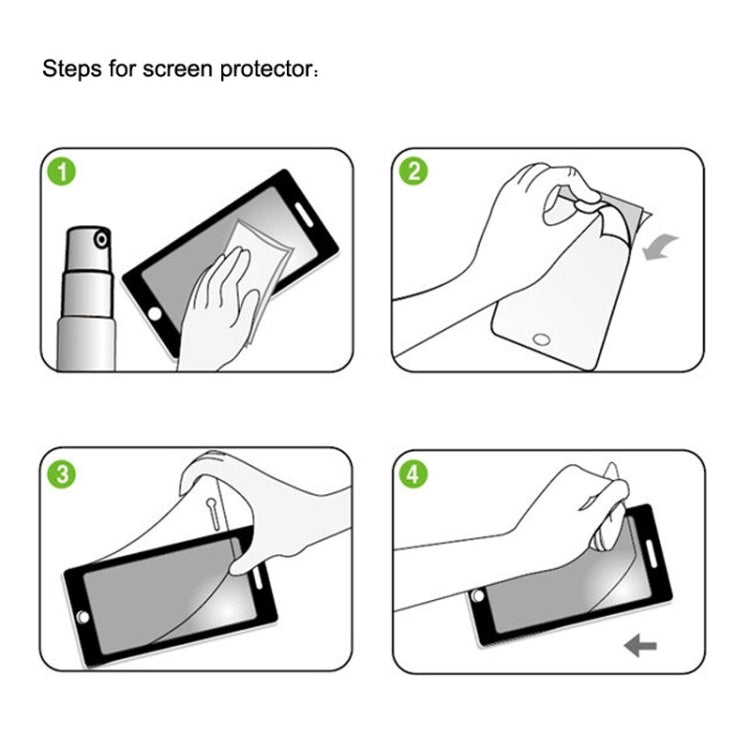 Steps for screen protector：

1

2

3

4