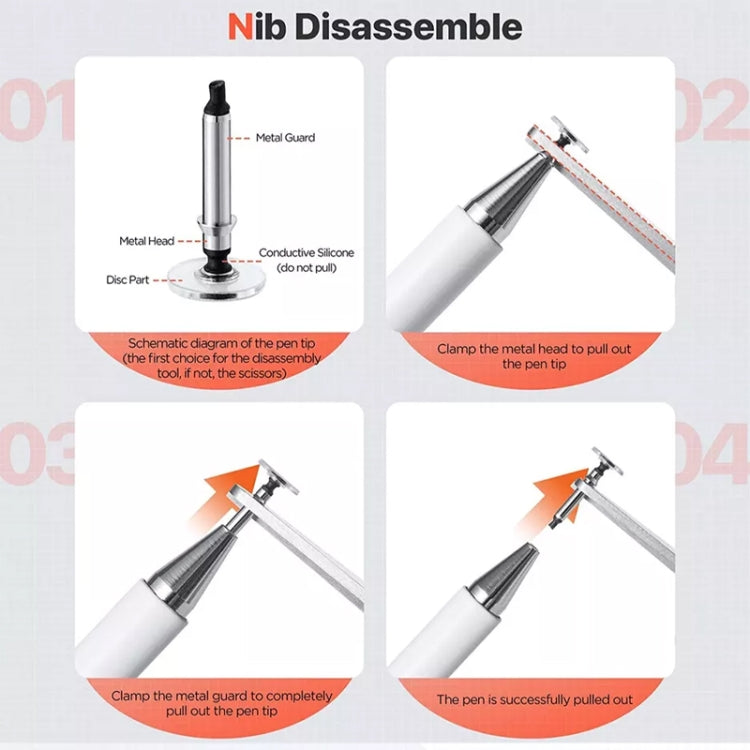 Nib Disassemble

01

Metal Guard

Metal Head

Conductive Silicone (do not pull)

Disc Part

Schematic diagram of the pen tip (the first choice for the disassembly tool, if not, the scissors)

02

Clamp the metal head to pull out the pen tip

03

Clamp the metal guard to completely pull out the pen tip

04

The pen is successfully pulled out