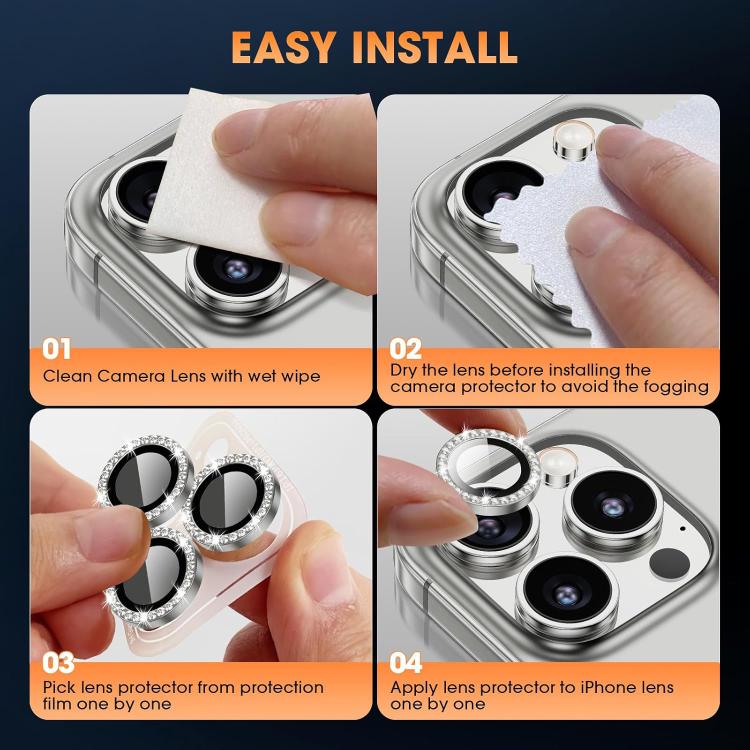 EASY INSTALL

01
Clean Camera Lens with wet wipe

02
Dry the lens before installing the camera protector to avoid the fogging

03
Pick lens protector from protection film one by one

04
Apply lens protector to iPhone lens one by one