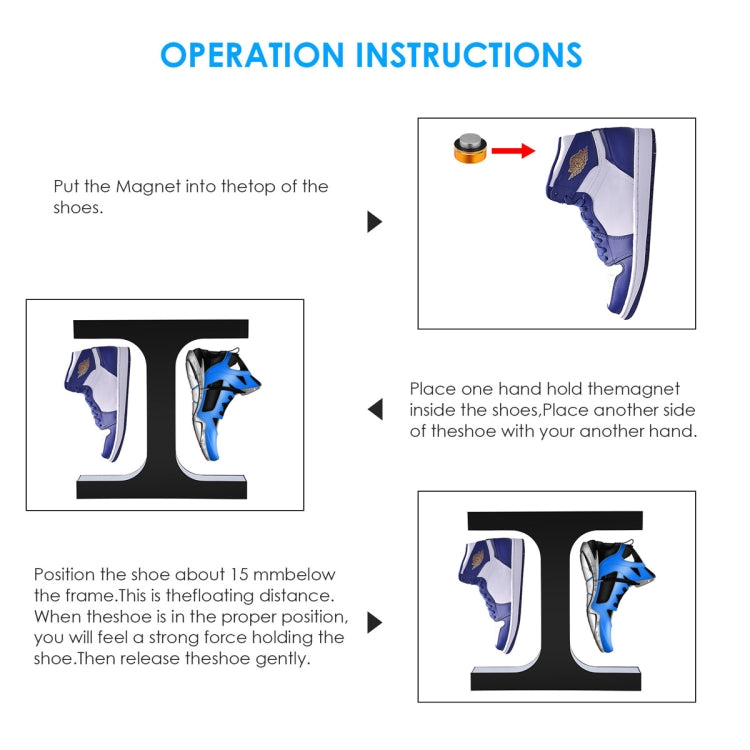 OPERATION INSTRUCTIONS

Put the Magnet into thetop of the shoes.

Place one hand hold themagnet inside the shoes,Place another side of theshoe with your another hand.

Position the shoe about 15 mmbelow the frame.This is thefloating distance. When theshoe is in the proper position, you will feel a strong force holding the shoe.Then release theshoe gently.