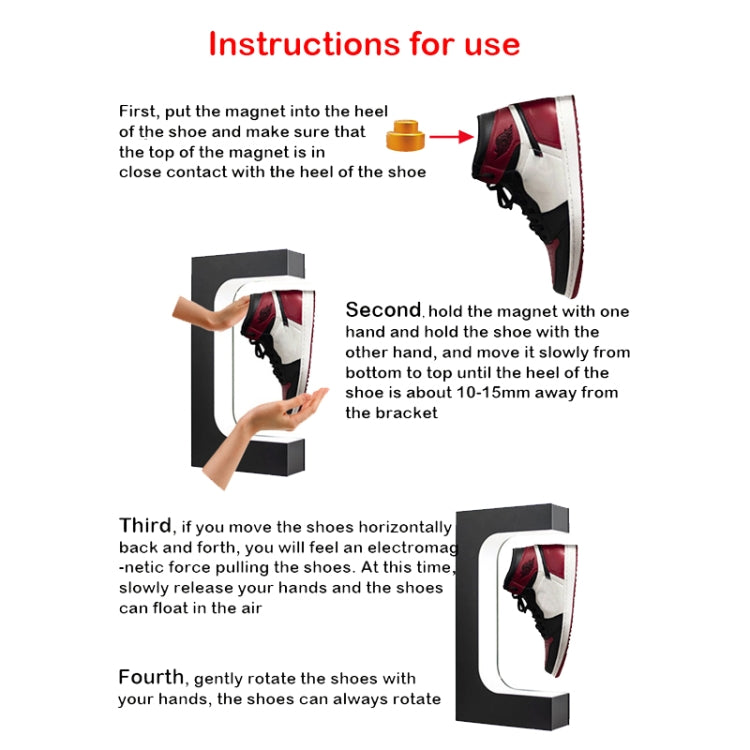 Instructions for use

First, put the magnet into the heel of the shoe and make sure that the top of the magnet is in close contact with the heel of the shoe

Second, hold the magnet with one hand and hold the shoe with the other hand, and move it slowly from bottom to top until the heel of the shoe is about 10-15mm away from the bracket

Third, if you move the shoes horizontally back and forth, you will feel an electromag-netic force pulling the shoes. At this time, slowly release your hands and the shoes can float in the air

Fourth, gently rotate the shoes with your hands, the shoes can always rotate