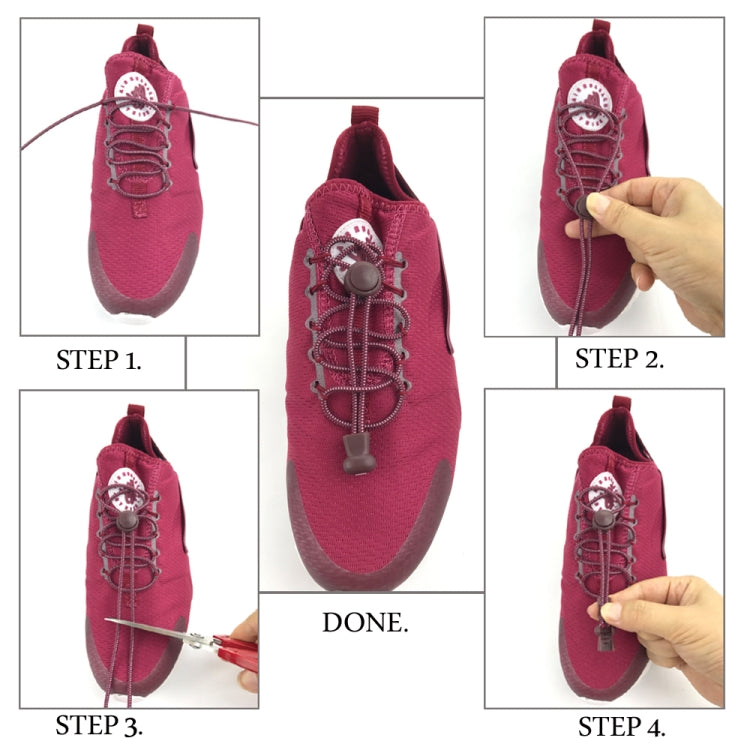 STEP 1.

STEP 2.

DONE.

STEP 3.

STEP 4.