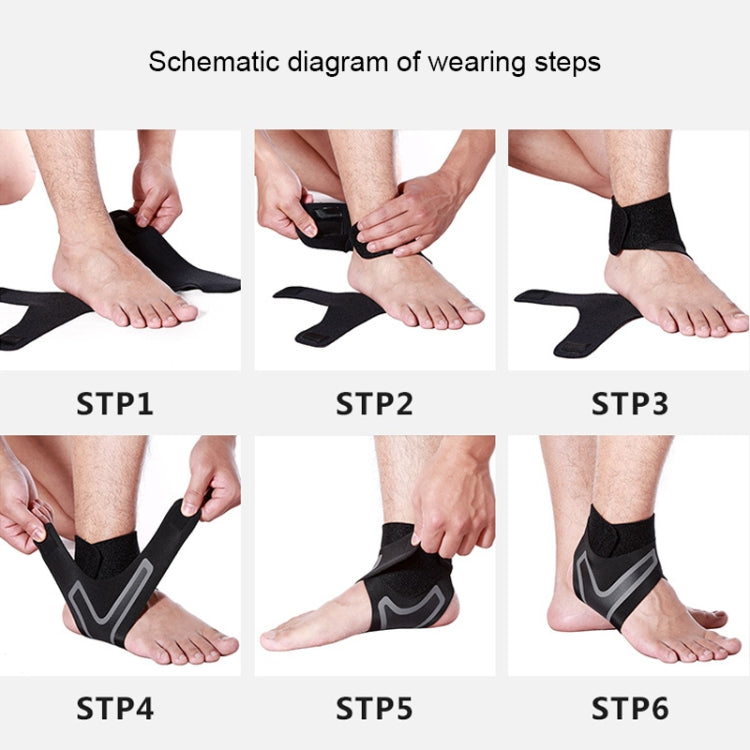 Schematic diagram of wearing steps

STP1

STP2

STP3

STP4

STP5

STP6