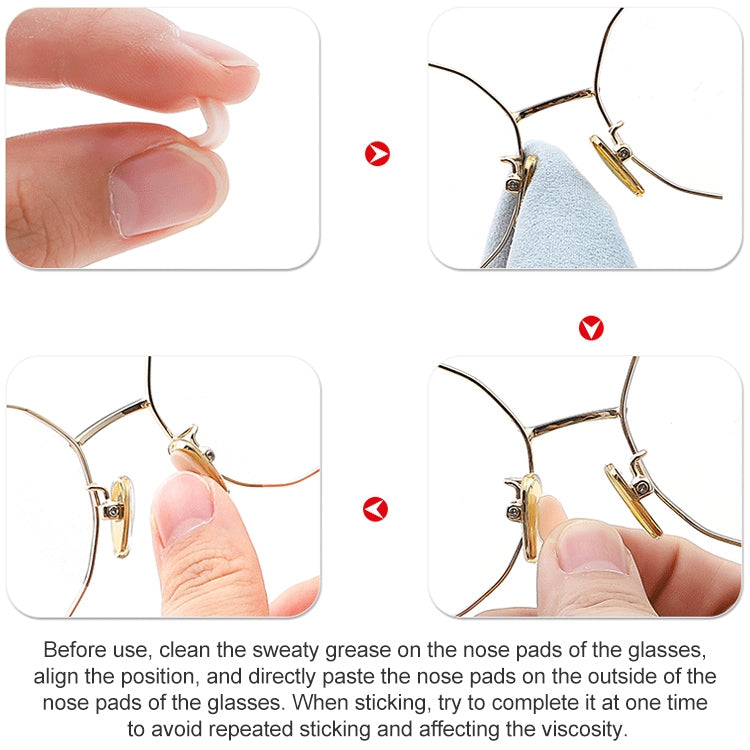 Before use, clean the sweaty grease on the nose pads of the glasses, align the position, and directly paste the nose pads on the outside of the nose pads of the glasses. When sticking, try to complete it at one time to avoid repeated sticking and affecting the viscosity.