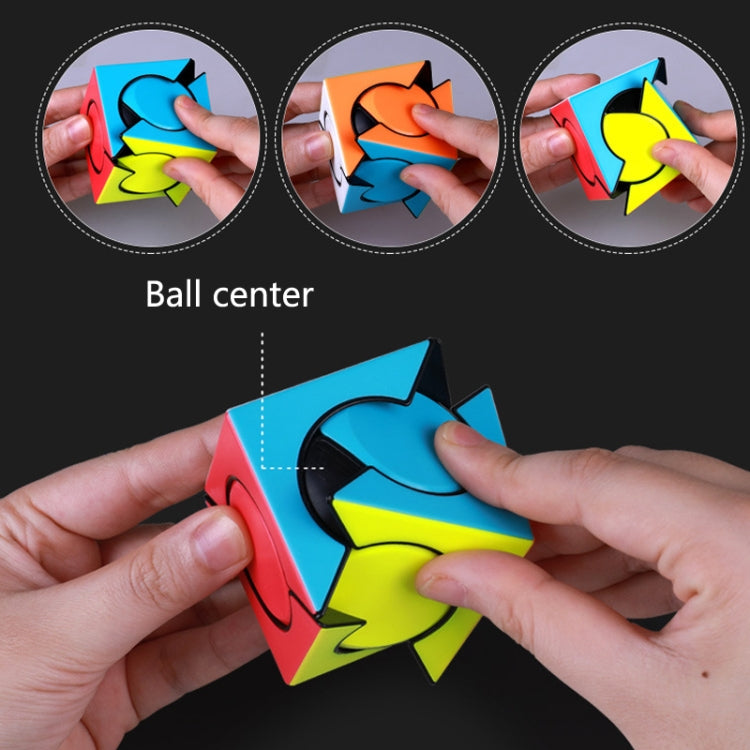 Ball center