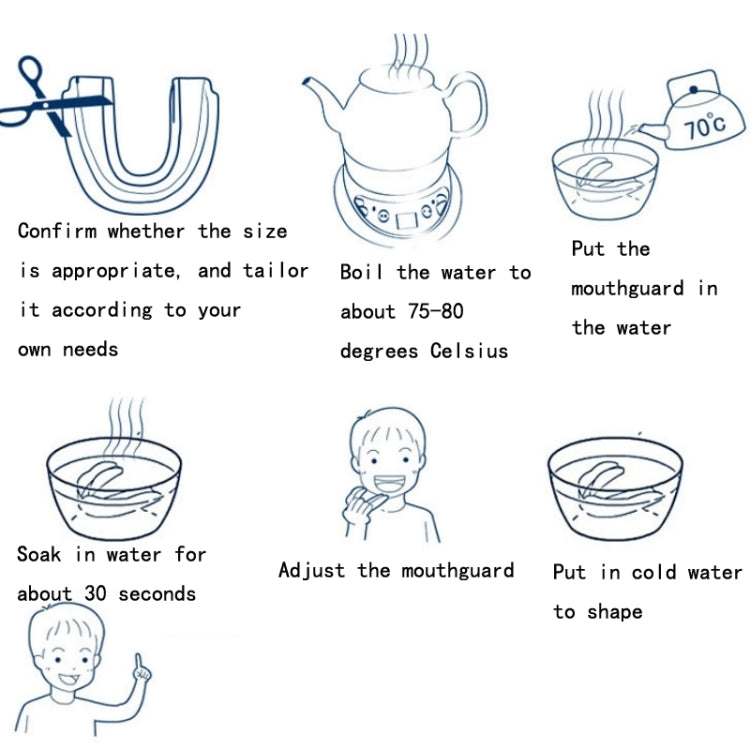 Confirm whether the size is appropriate, and tailor it according to your own needs

Boil the water to about 75-80 degrees Celsius

70°C

Put the mouthguard in the water

Soak in water for about 30 seconds

Adjust the mouthguard

Put in cold water to shape