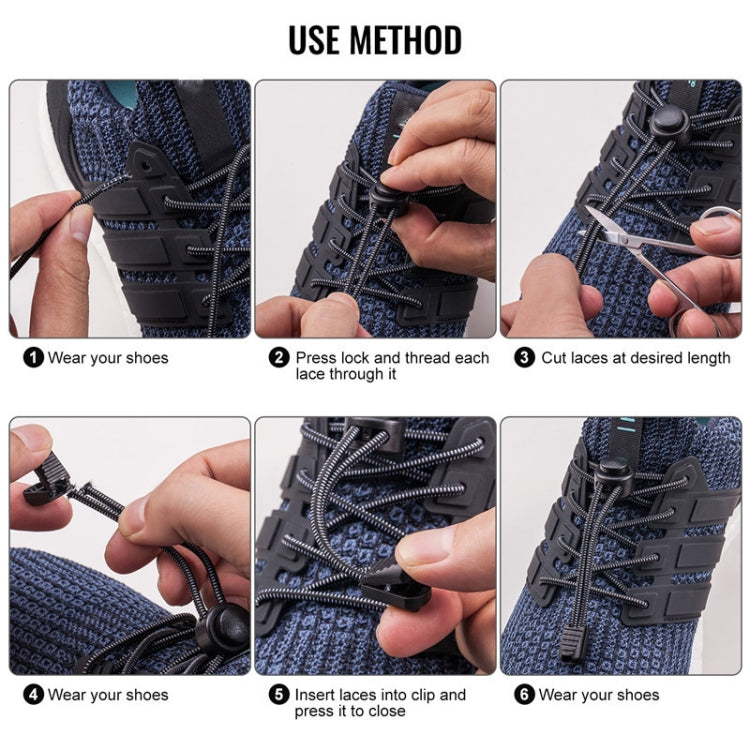 USE METHOD

1 Wear your shoes

2 Press lock and thread each lace through it

3 Cut laces at desired length

4 Wear your shoes

5 Insert laces into clip and press it to close

6 Wear your shoes