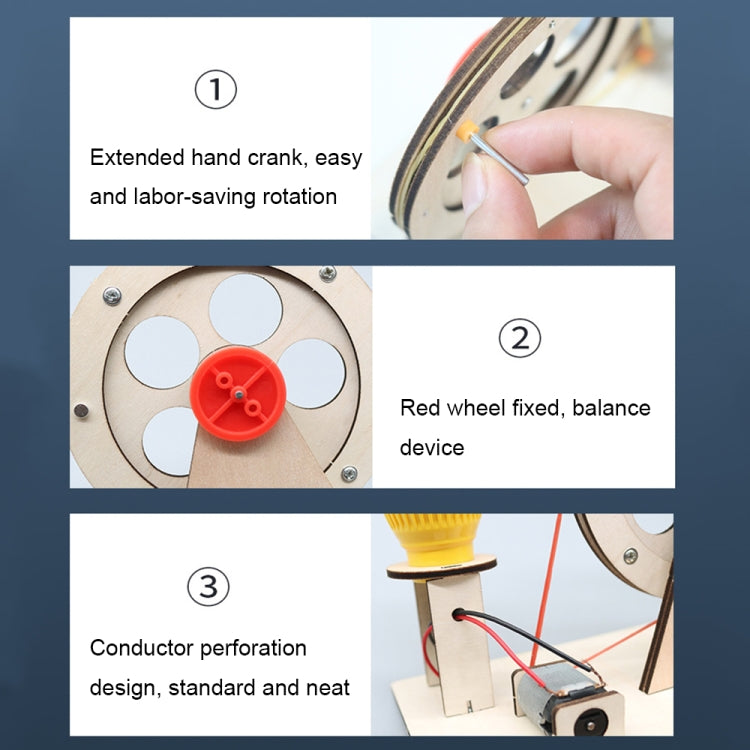 ①

Extended hand crank, easy and labor-saving rotation

②

Red wheel fixed, balance device

③

Conductor perforation design, standard and neat