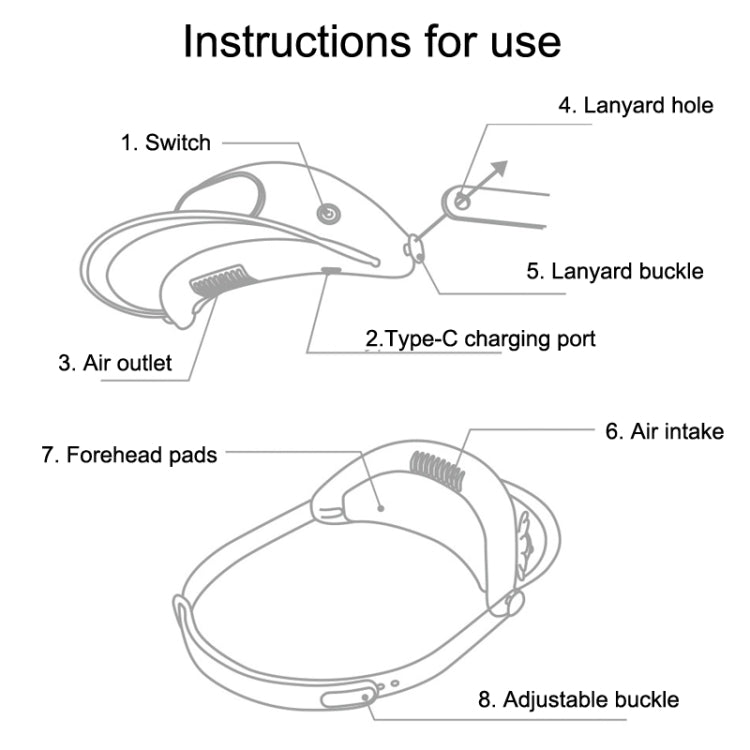 Instructions for use

4. Lanyard hole

1. Switch

5. Lanyard buckle

2.Type-C charging port

3. Air outlet

6. Air intake

7. Forehead pads

8. Adjustable buckle