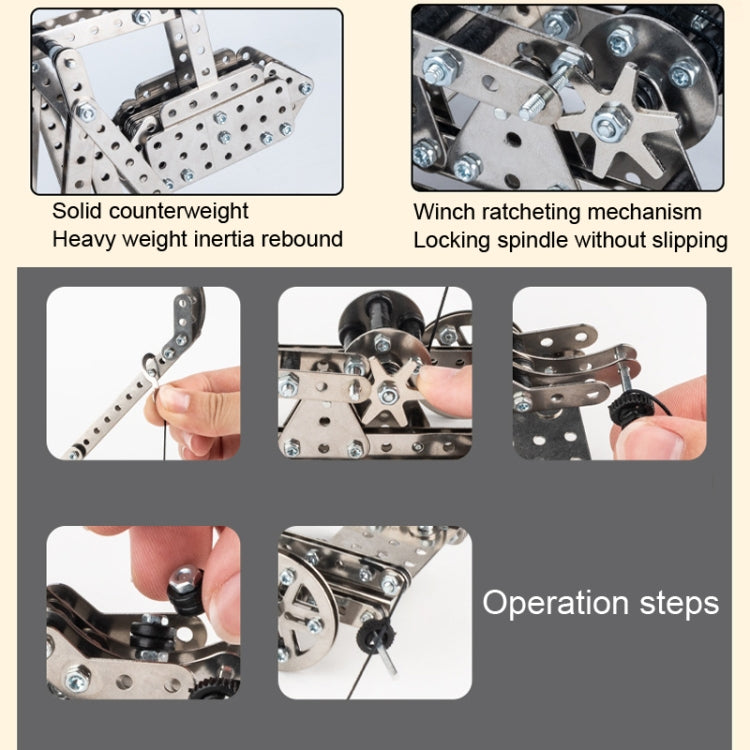 Solid counterweight
Heavy weight inertia rebound

Winch ratcheting mechanism
Locking spindle without slipping

Operation steps