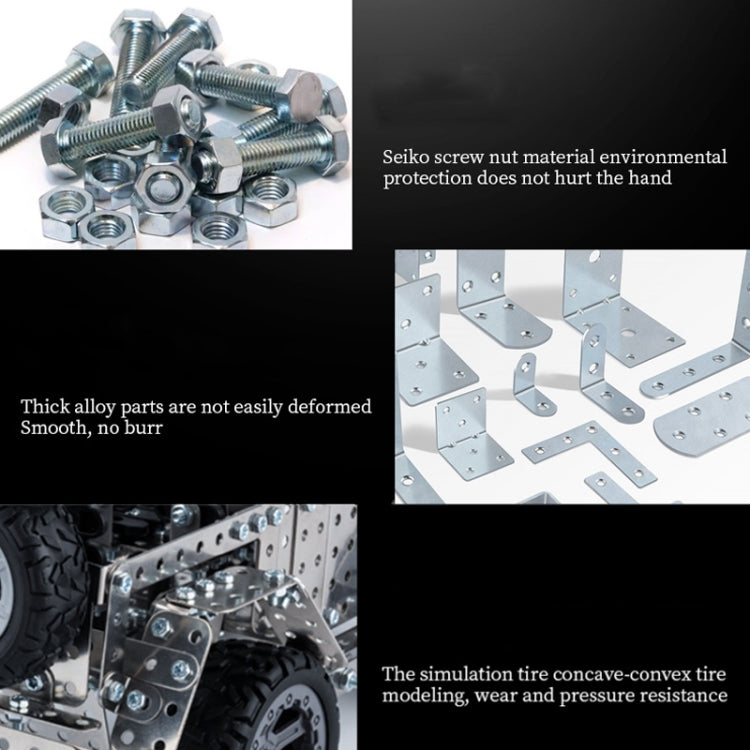 Seiko screw nut material environmental protection does not hurt the hand

Thick alloy parts are not easily deformed
Smooth, no burr

The simulation tire concave-convex tire modeling, wear and pressure resistance