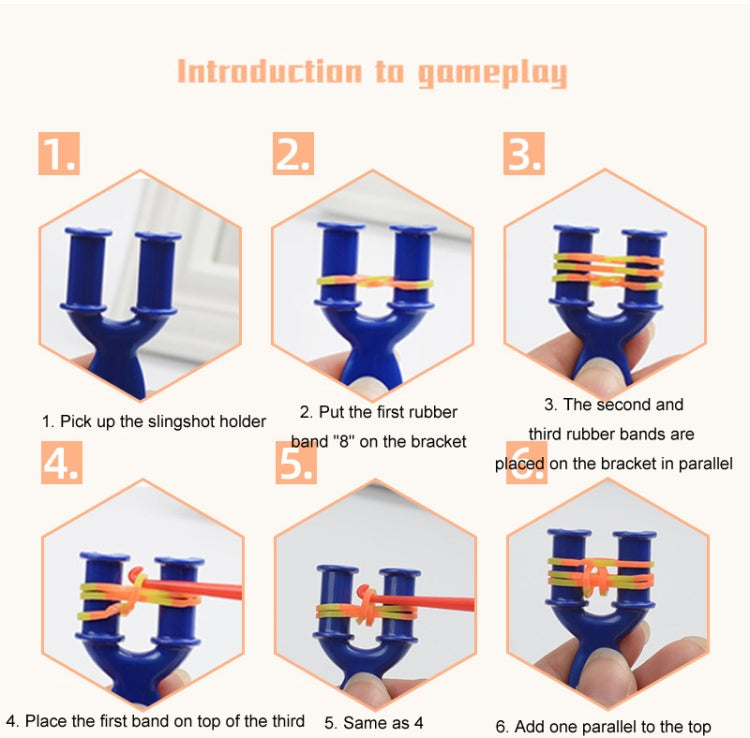 Introduction to gameplay

1.

2.

3.

1. Pick up the slingshot holder

2. Put the first rubber band "8" on the bracket

3. The second and third rubber bands are placed on the bracket in parallel

4.

5.

6.

4. Place the first band on top of the third

5. Same as 4

6. Add one parallel to the top