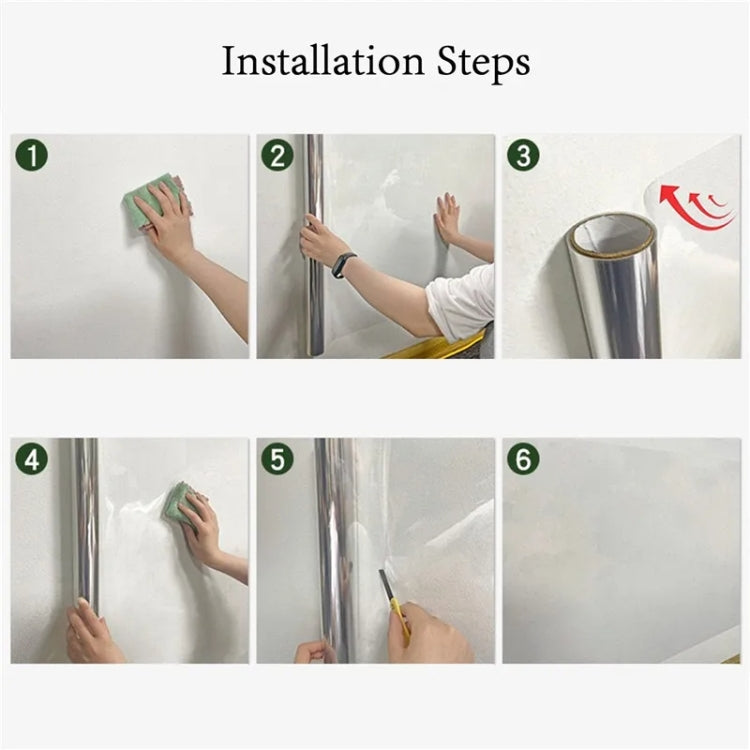 Installation Steps

1

2

3

4

5

6