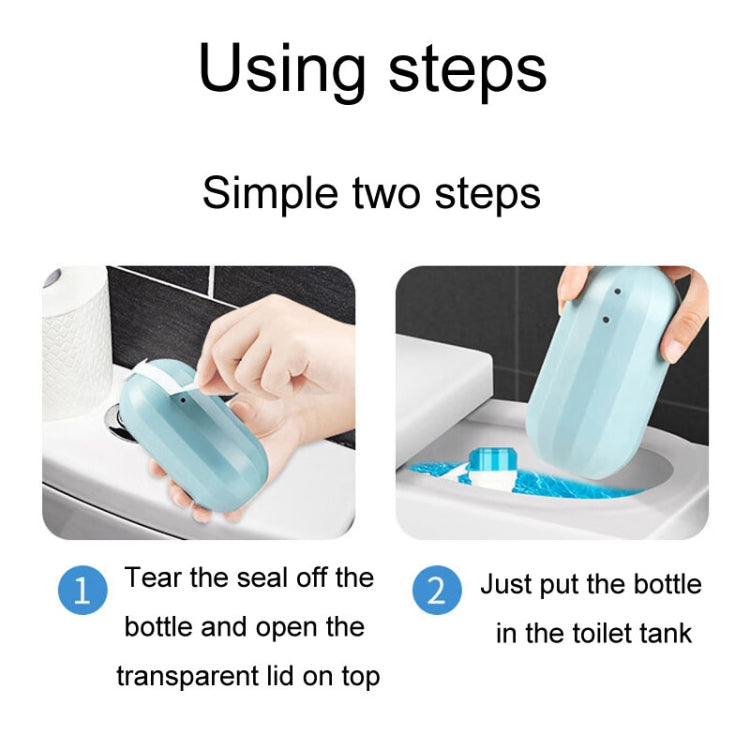 Using steps

Simple two steps

1 Tear the seal off the bottle and open the transparent lid on top

2 Just put the bottle in the toilet tank