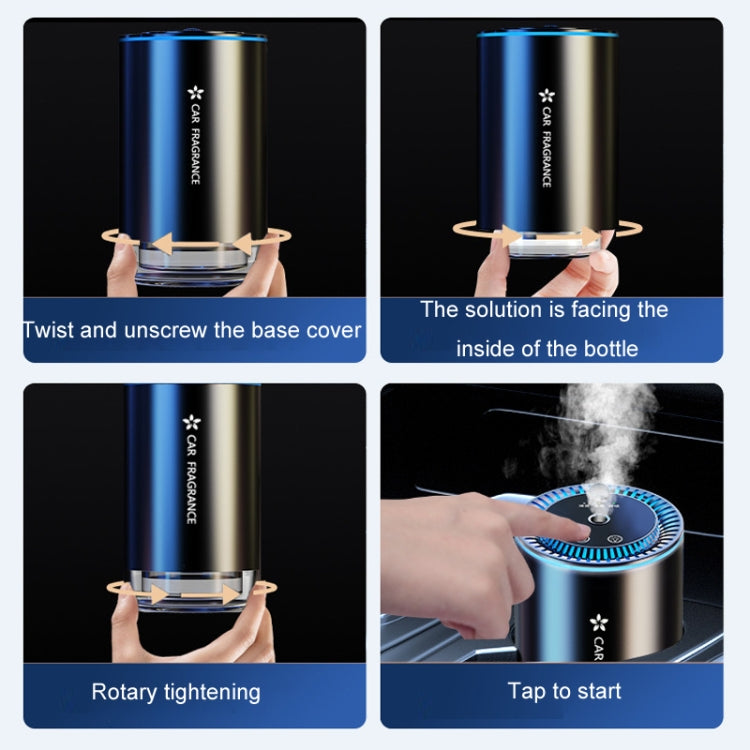 CAR FRAGRANCE

Twist and unscrew the base cover

CAR FRAGRANCE

The solution is facing the inside of the bottle

CAR FRAGRANCE

Rotary tightening

CAR

Tap to start