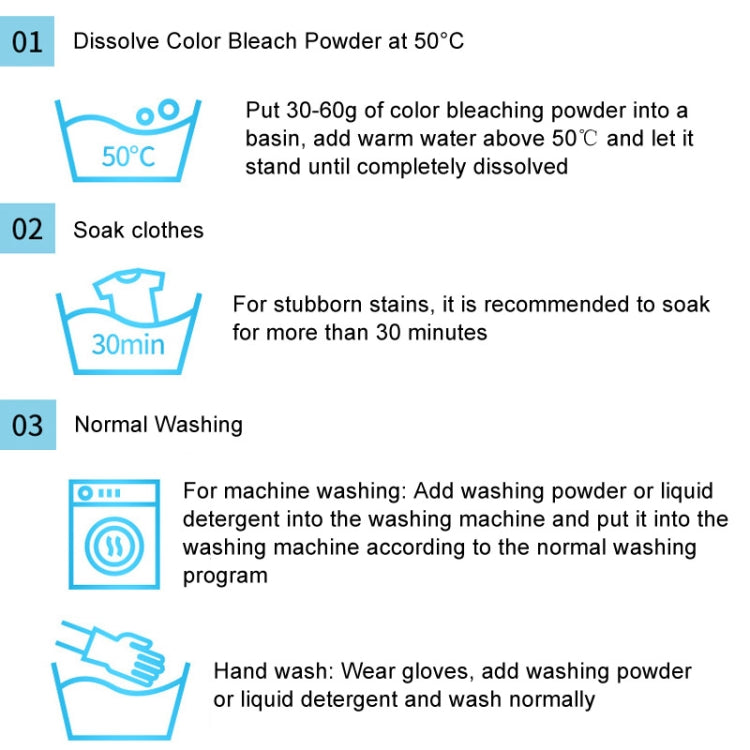 01 Dissolve Color Bleach Powder at 50°C

50°C

Put 30-60g of color bleaching powder into a basin, add warm water above 50℃ and let it stand until completely dissolved

02 Soak clothes

30min

For stubborn stains, it is recommended to soak for more than 30 minutes

03 Normal Washing

For machine washing: Add washing powder or liquid detergent into the washing machine and put it into the washing machine according to the normal washing program

Hand wash: Wear gloves, add washing powder or liquid detergent and wash normally