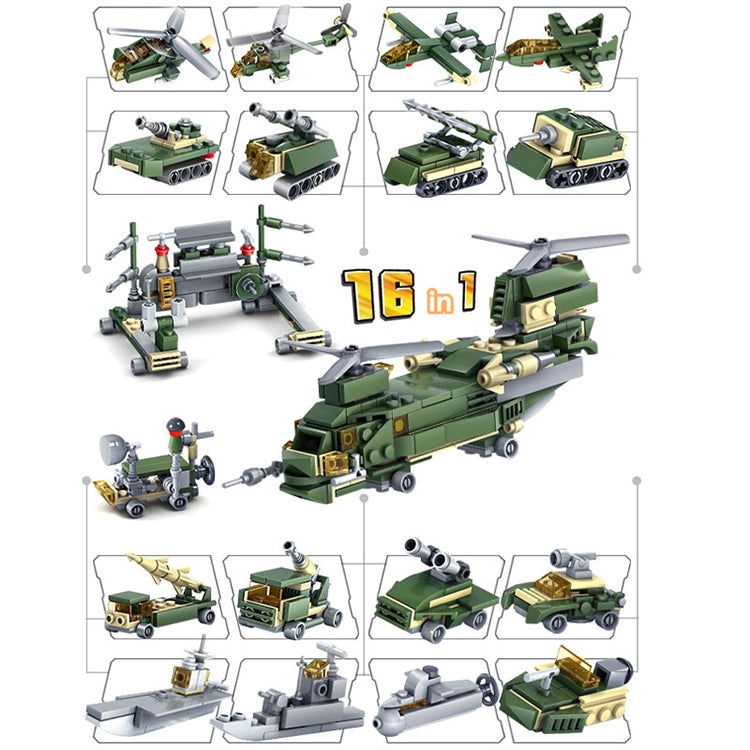 16 in 1