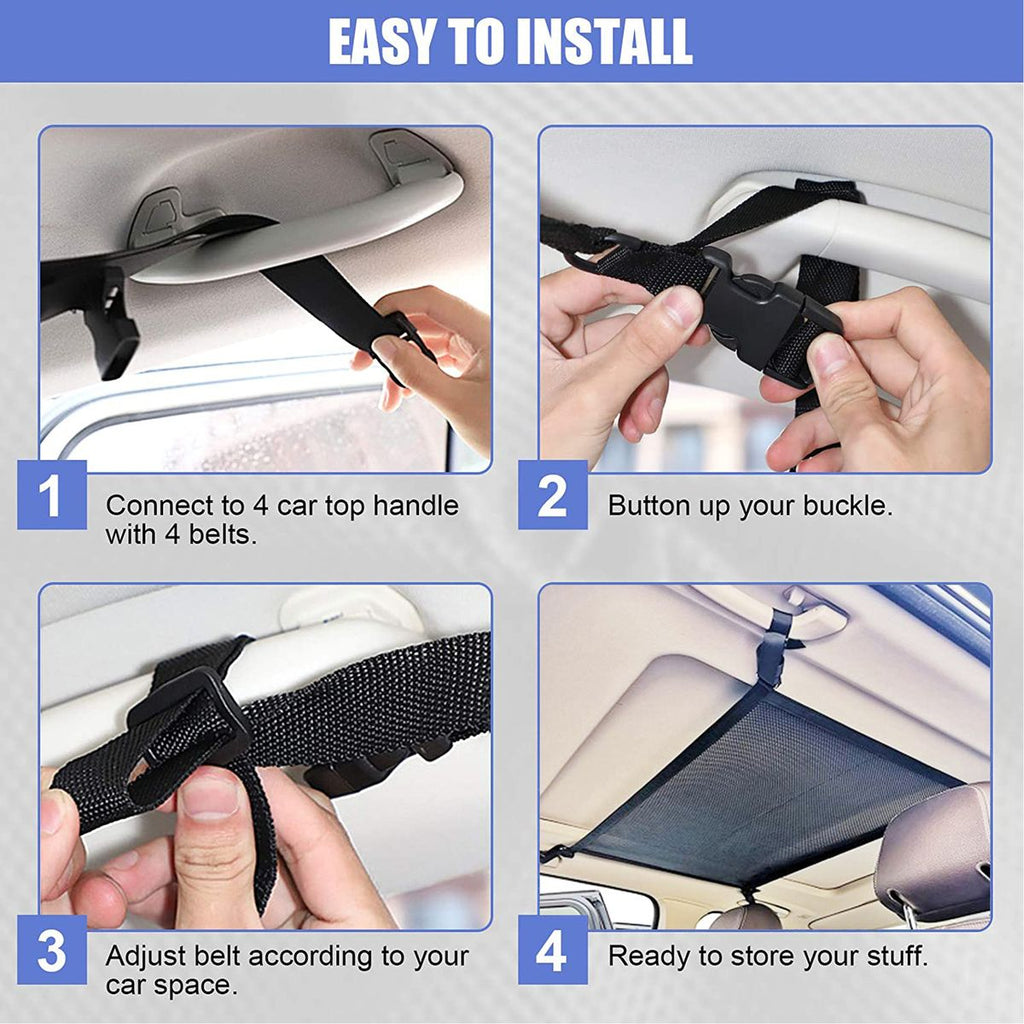 EASY TO INSTALL

1 Connect to 4 car top handle with 4 belts.

2 Button up your buckle.

3 Adjust belt according to your car space.

4 Ready to store your stuff.